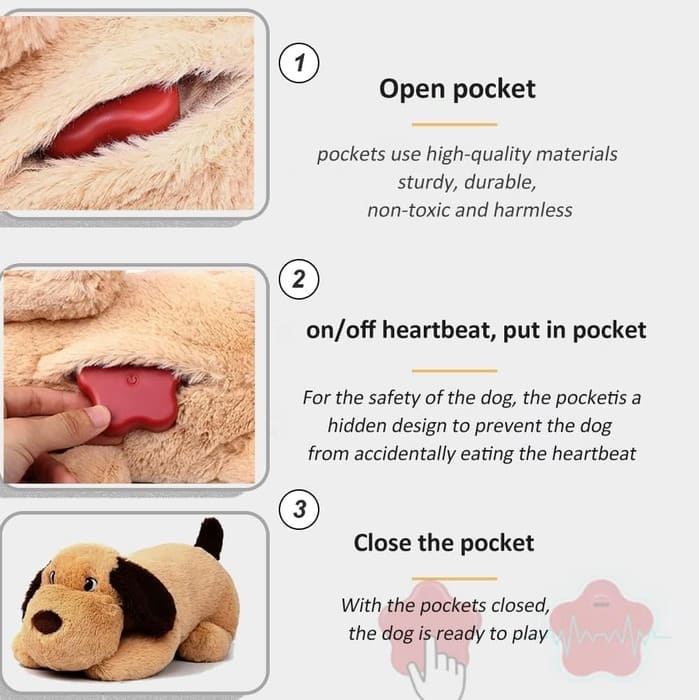 1

Open pocket

pockets use high-quality materials sturdy, durable, non-toxic and harmless

2

on/off heartbeat, put in pocket

For the safety of the dog, the pocketis a hidden design to prevent the dog from accidentally eating the heartbeat

3

Close the pocket

With the pockets closed, the dog is ready to play